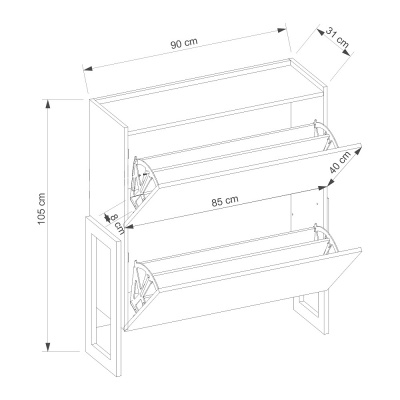 90 cm
31 cm
105 cm
40 cm
85 cm
8 cm