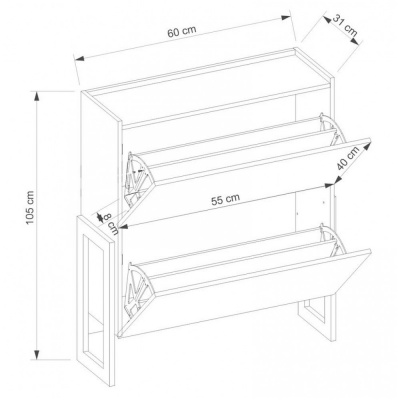 60 cm
31 cm
105 cm
40 cm
55 cm
8 cm